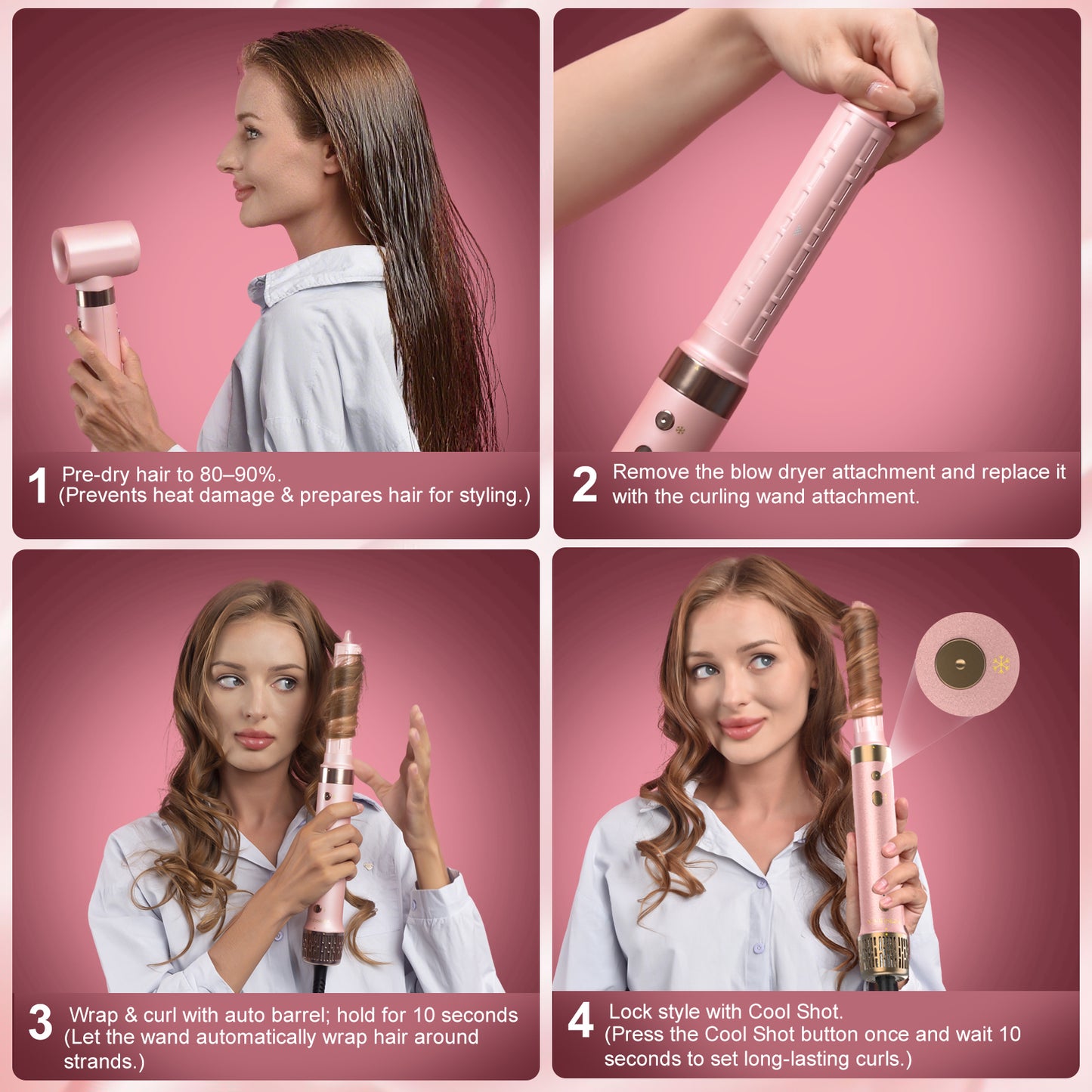 1 Pre-dry hair to 80–90%.
(Prevents heat damage & prepares hair for styling.)

2 Remove the blow dryer attachment and replace it with the curling wand attachment.

3 Wrap & curl with auto barrel; hold for 10 seconds
(Let the wand automatically wrap hair around strands.)

4 Lock style with Cool Shot.
(Press the Cool Shot button once and wait 10 seconds to set long-lasting curls.)