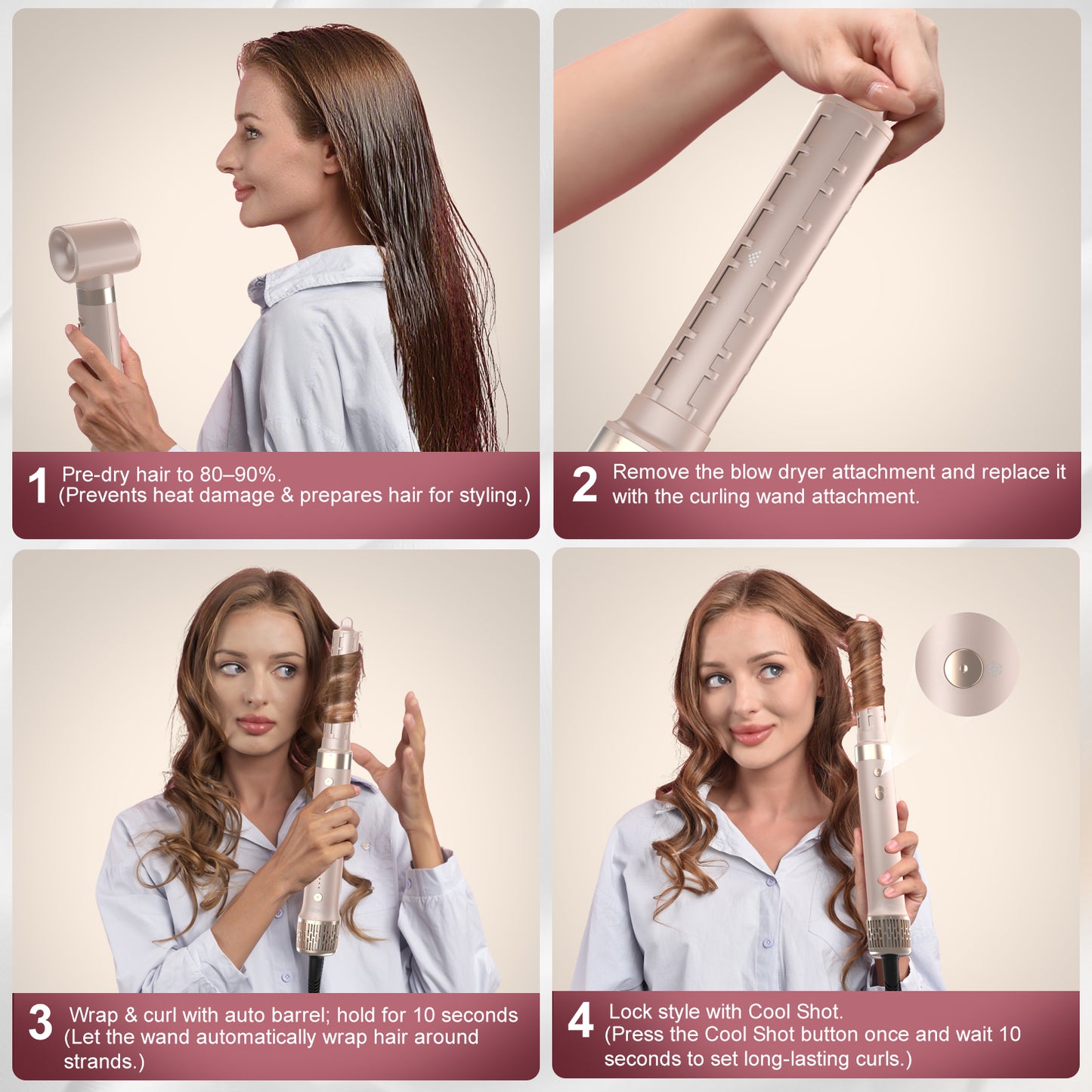 1 Pre-dry hair to 80–90%.
(Prevents heat damage & prepares hair for styling.)

2 Remove the blow dryer attachment and replace it with the curling wand attachment.

3 Wrap & curl with auto barrel; hold for 10 seconds
(Let the wand automatically wrap hair around strands.)

4 Lock style with Cool Shot.
(Press the Cool Shot button once and wait 10 seconds to set long-lasting curls.)