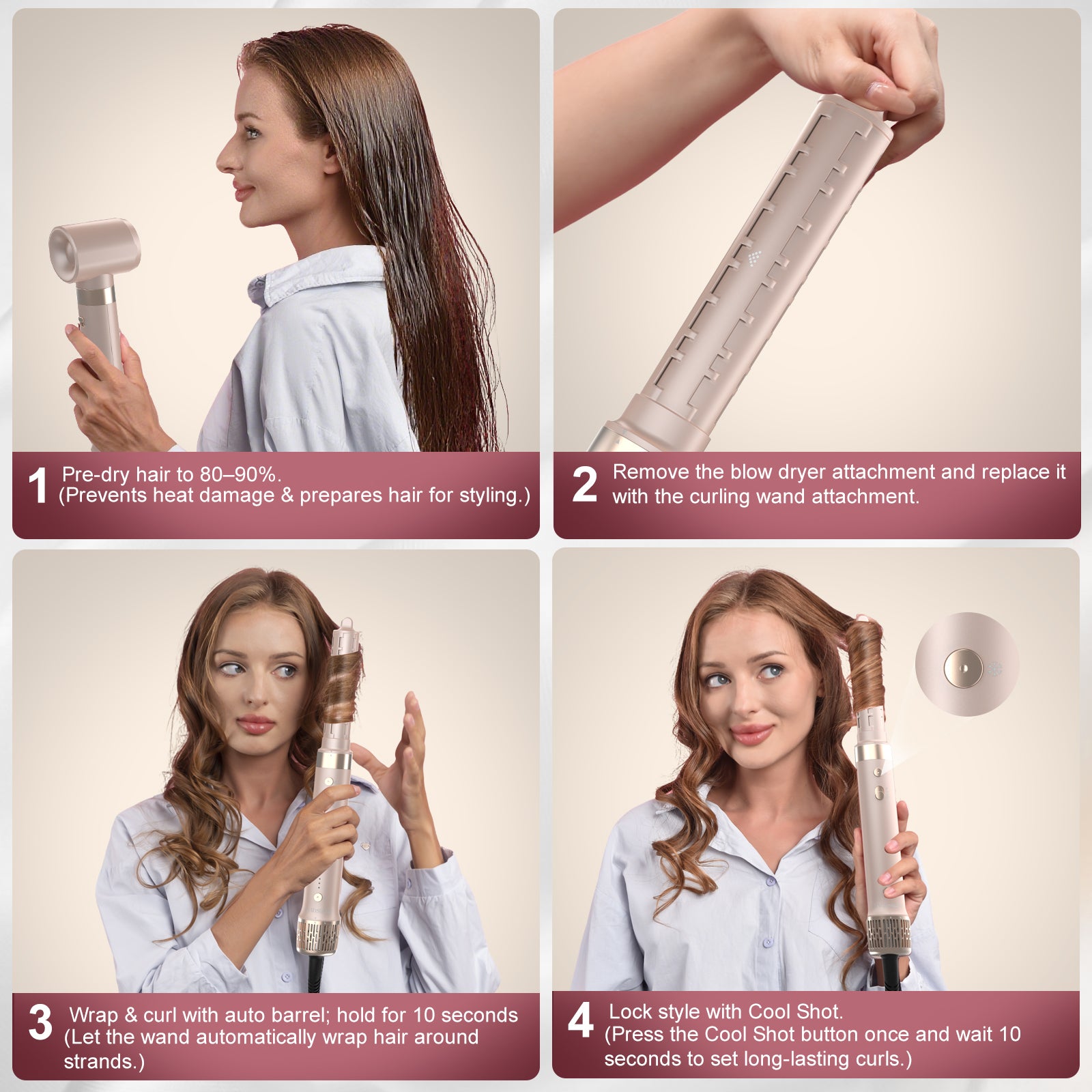 1 Pre-dry hair to 80–90%.
(Prevents heat damage & prepares hair for styling.)

2 Remove the blow dryer attachment and replace it with the curling wand attachment.

3 Wrap & curl with auto barrel; hold for 10 seconds
(Let the wand automatically wrap hair around strands.)

4 Lock style with Cool Shot.
(Press the Cool Shot button once and wait 10 seconds to set long-lasting curls.)